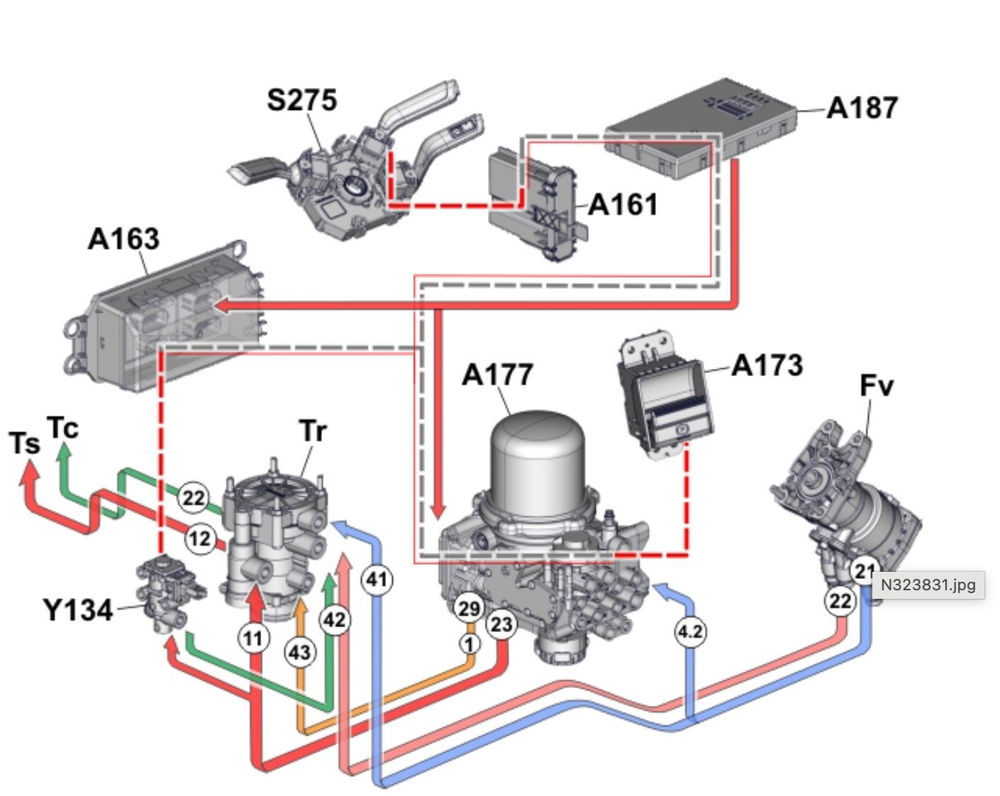 S275
A187
A161
A163
A177
A173
Fv
Ts
Tc
Tr
22
12
Y134
11
43
42
41
29
1
23
4.2
21
22
N323831.jpg